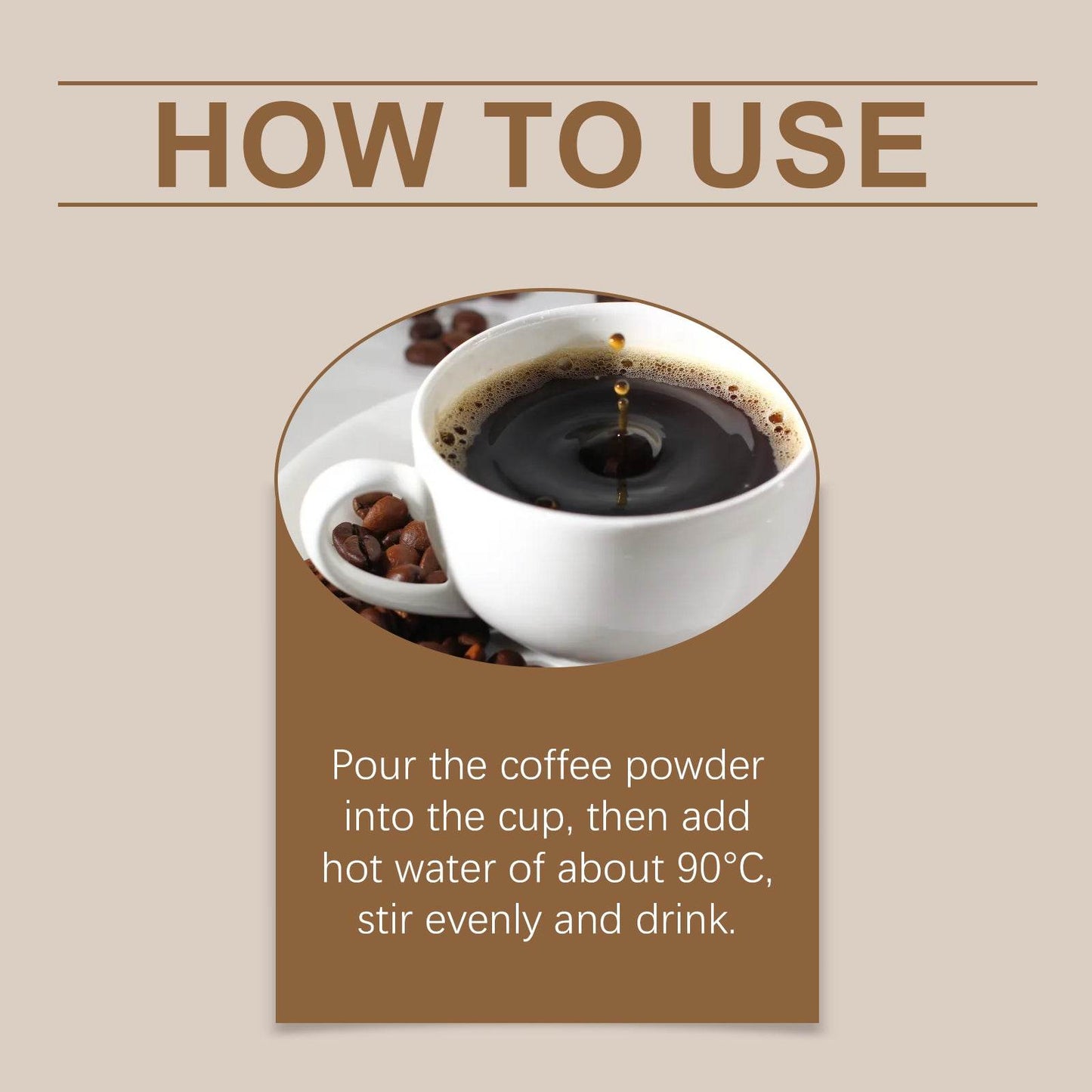 HOW TO USE

Pour the coffee powder into the cup, then add hot water of about 90°C, stir evenly and drink.