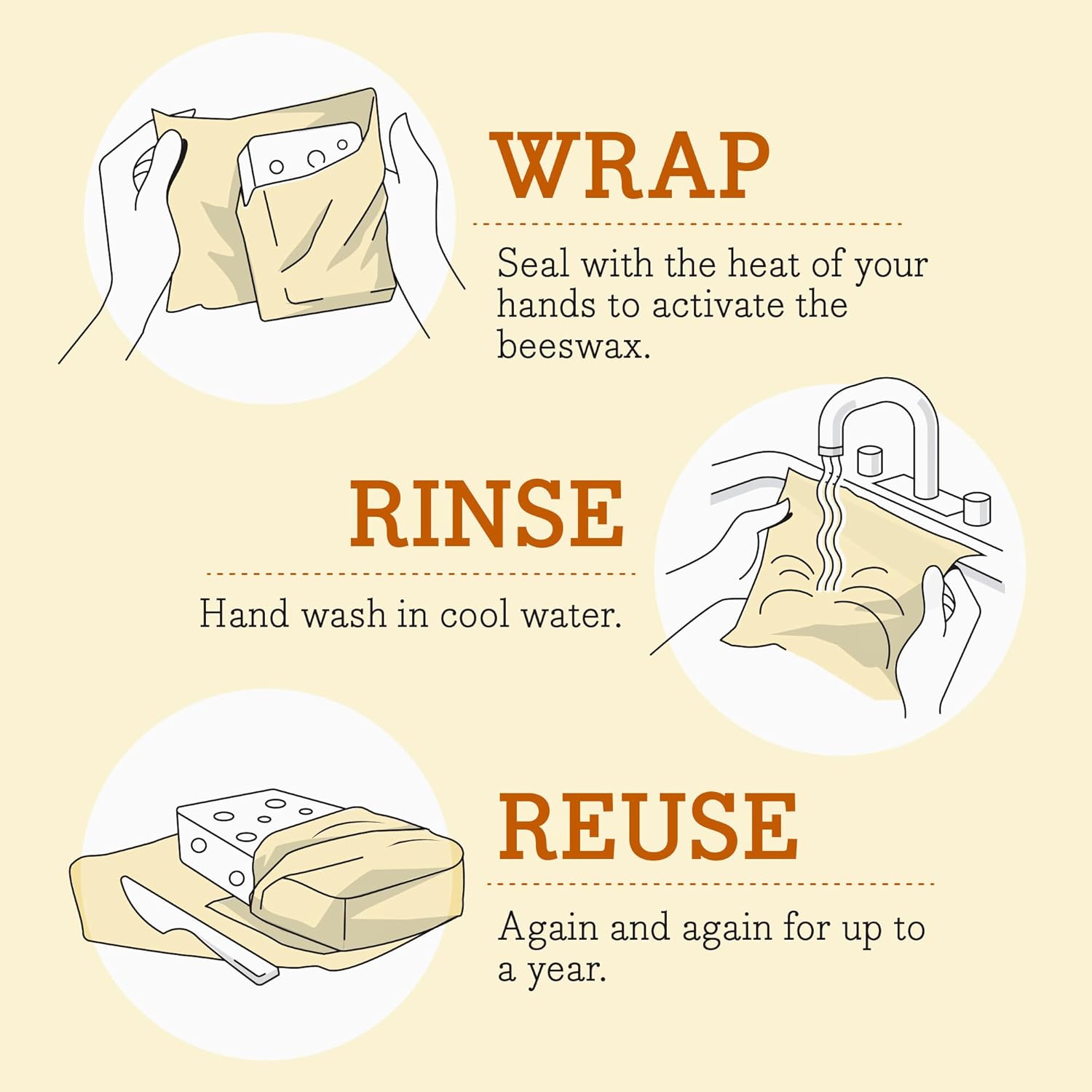 WRAP

Seal with the heat of your hands to activate the beeswax.

RINSE

Hand wash in cool water.

REUSE

Again and again for up to a year.