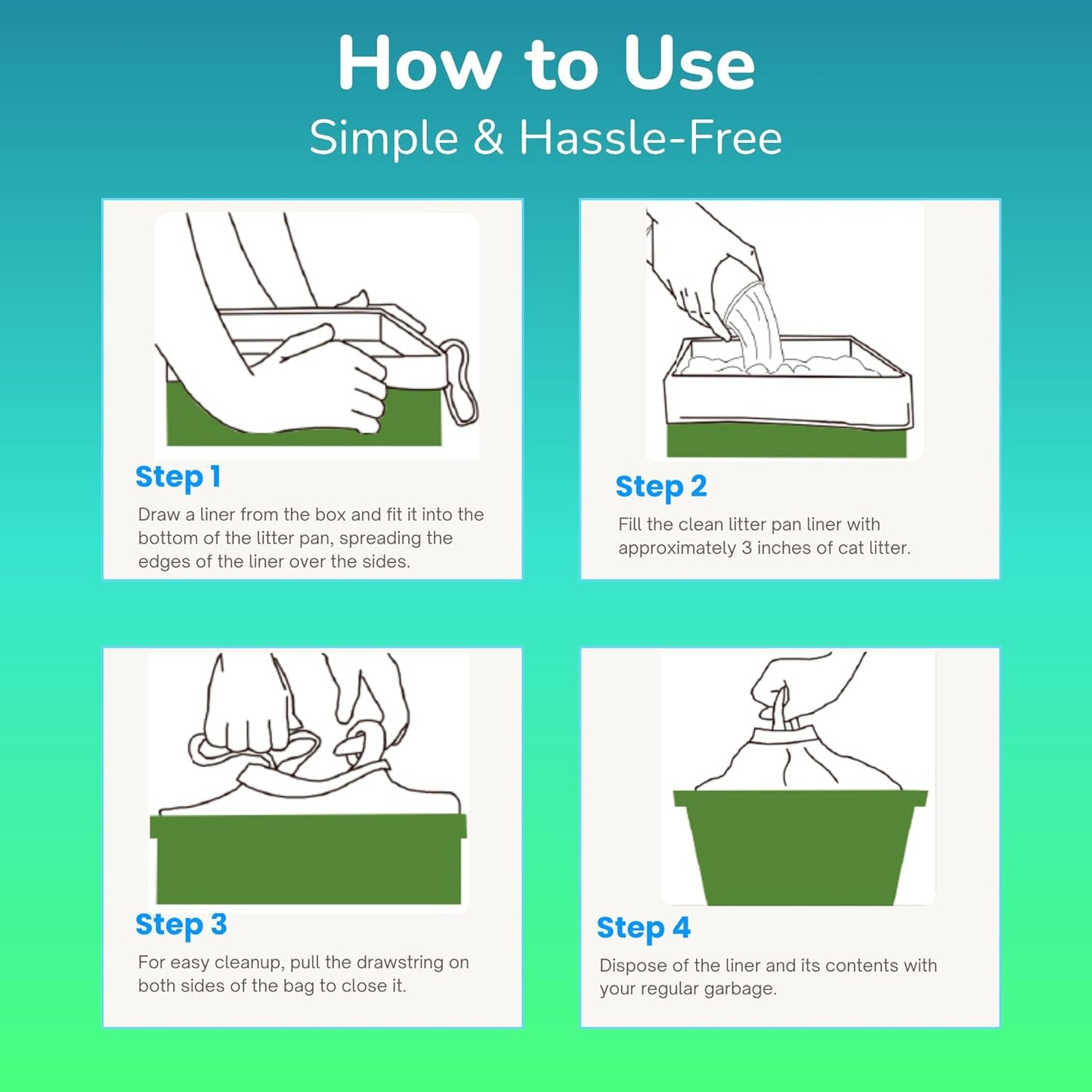 How to Use
Simple & Hassle-Free

Step 1
Draw a liner from the box and fit it into the bottom of the litter pan, spreading the edges of the liner over the sides.

Step 2
Fill the clean litter pan liner with approximately 3 inches of cat litter.

Step 3
For easy cleanup, pull the drawstring on both sides of the bag to close it.

Step 4
Dispose of the liner and its contents with your regular garbage.