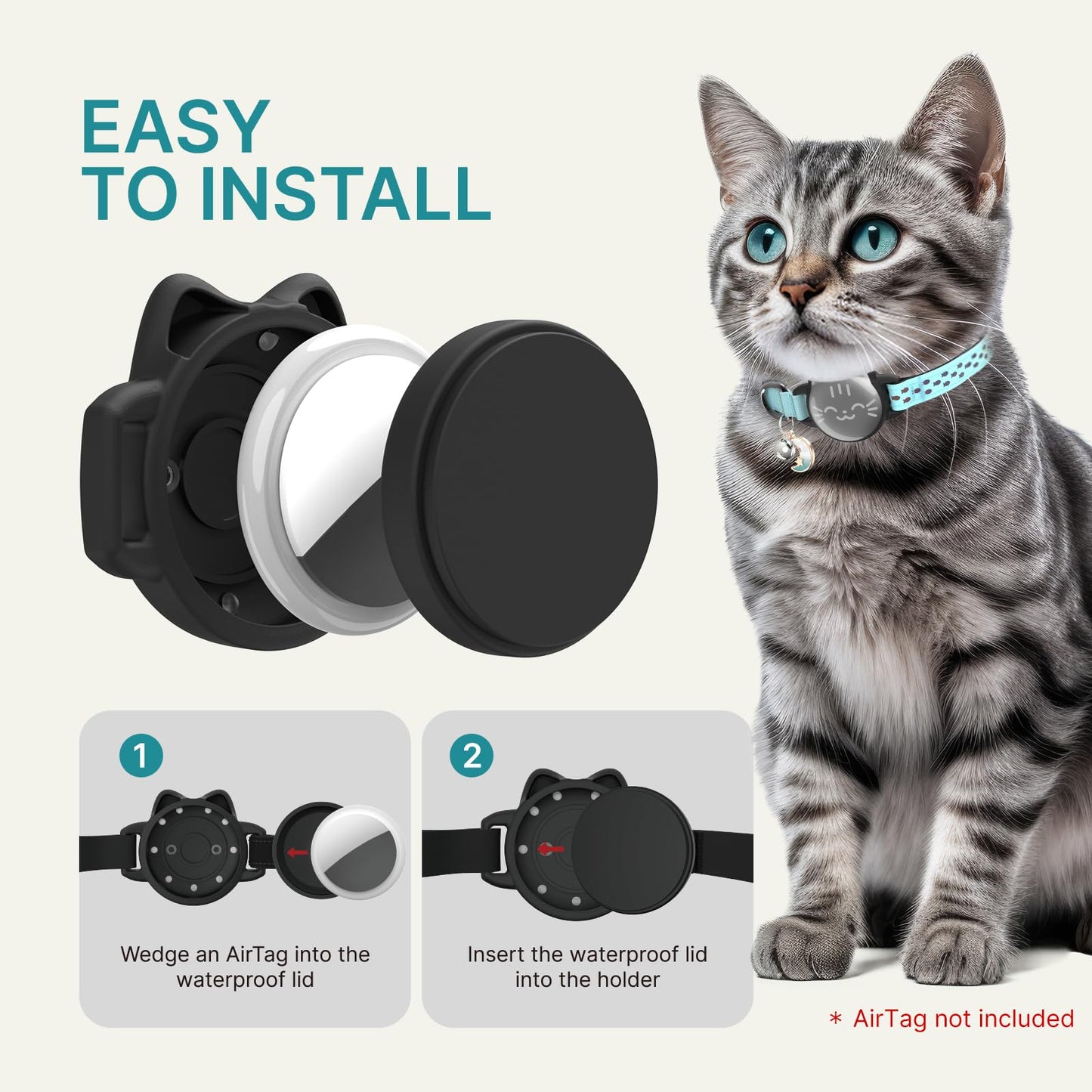 EASY
TO INSTALL

1

Wedge an AirTag into the waterproof lid

2

Insert the waterproof lid into the holder

* AirTag not included