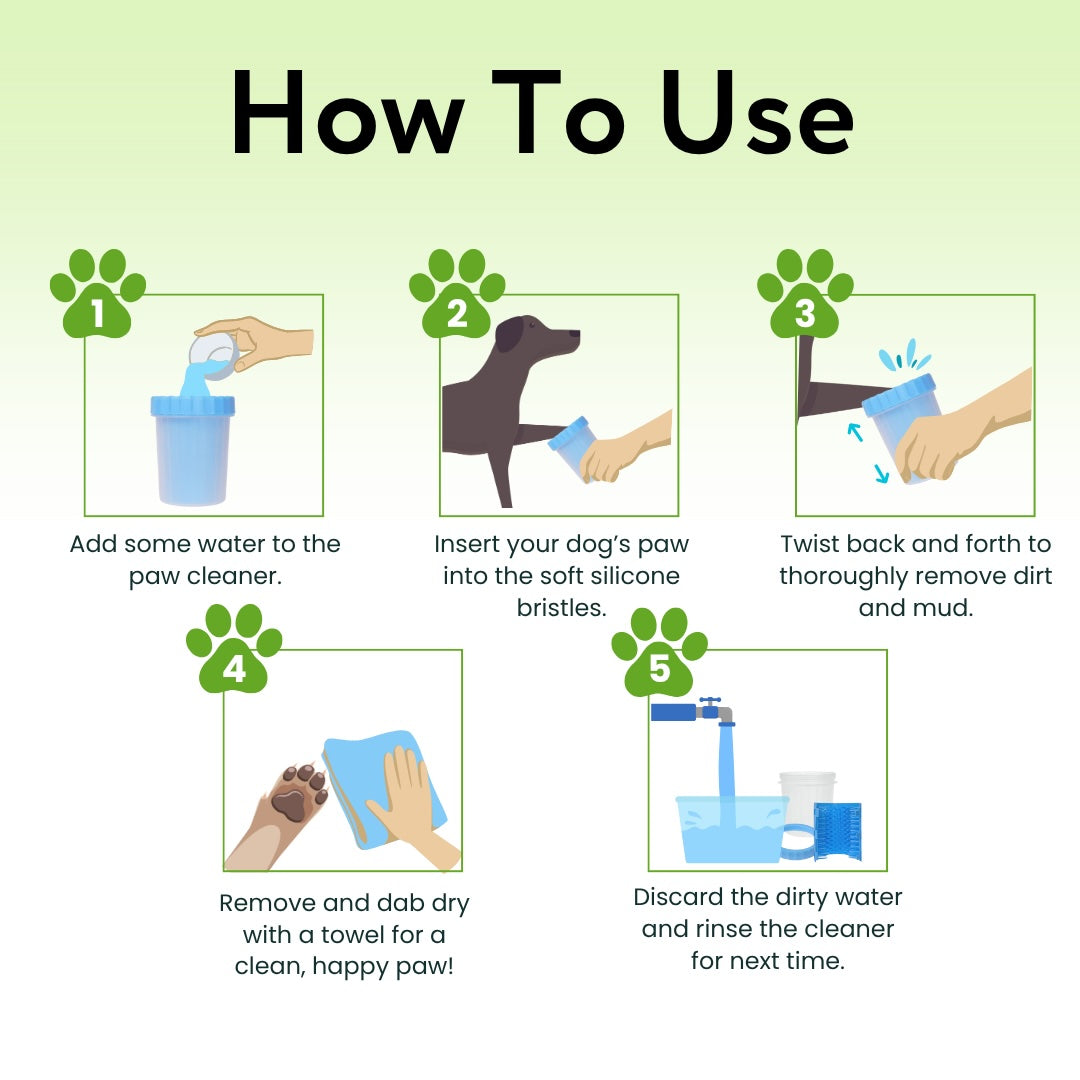 How To Use

1

Add some water to the paw cleaner.

2

Insert your dog's paw into the soft silicone bristles.

3

Twist back and forth to thoroughly remove dirt and mud.

4

Remove and dab dry with a towel for a clean, happy paw!

5

Discard the dirty water and rinse the cleaner for next time.