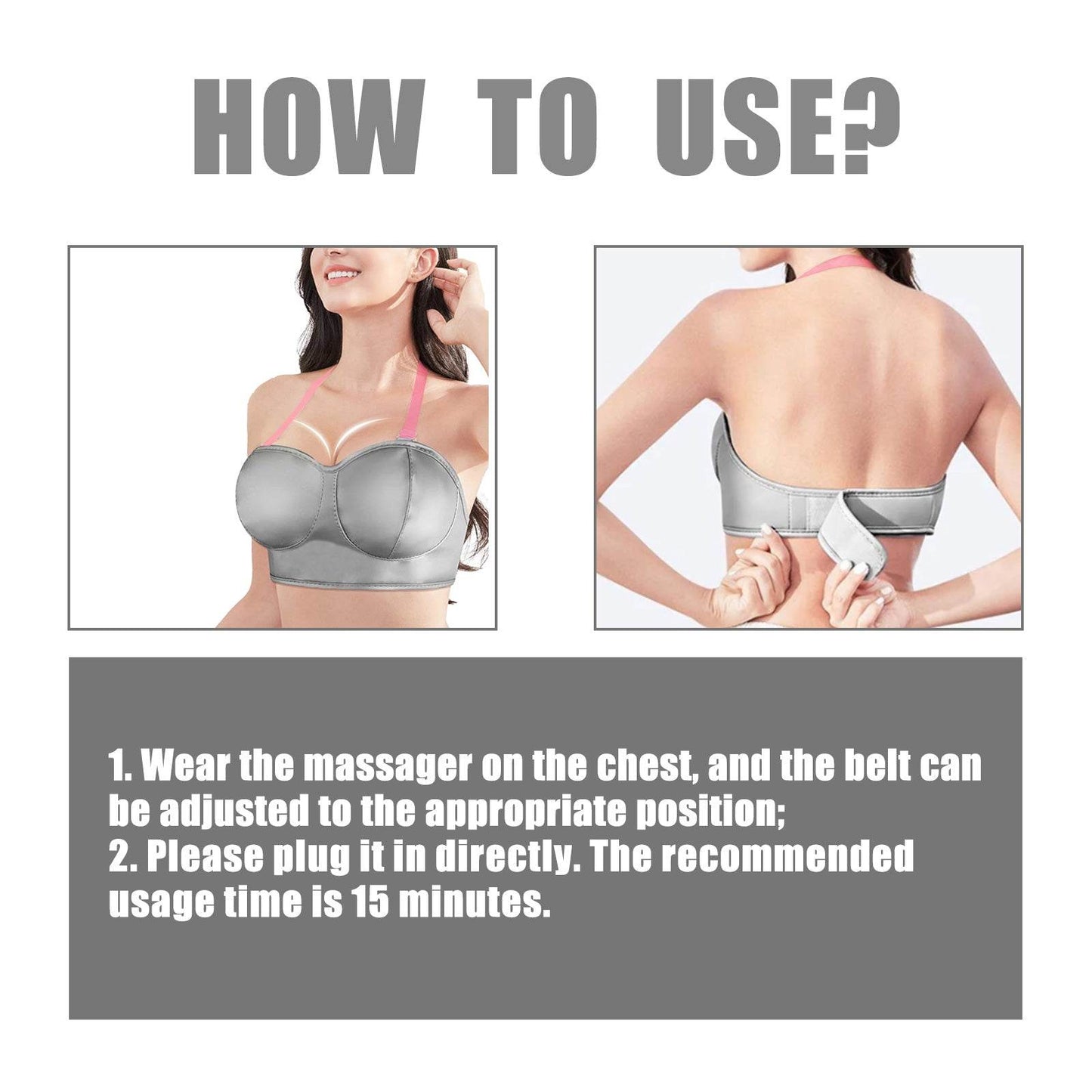 HOW TO USE?

1. Wear the massager on the chest, and the belt can be adjusted to the appropriate position;
2. Please plug it in directly. The recommended usage time is 15 minutes.