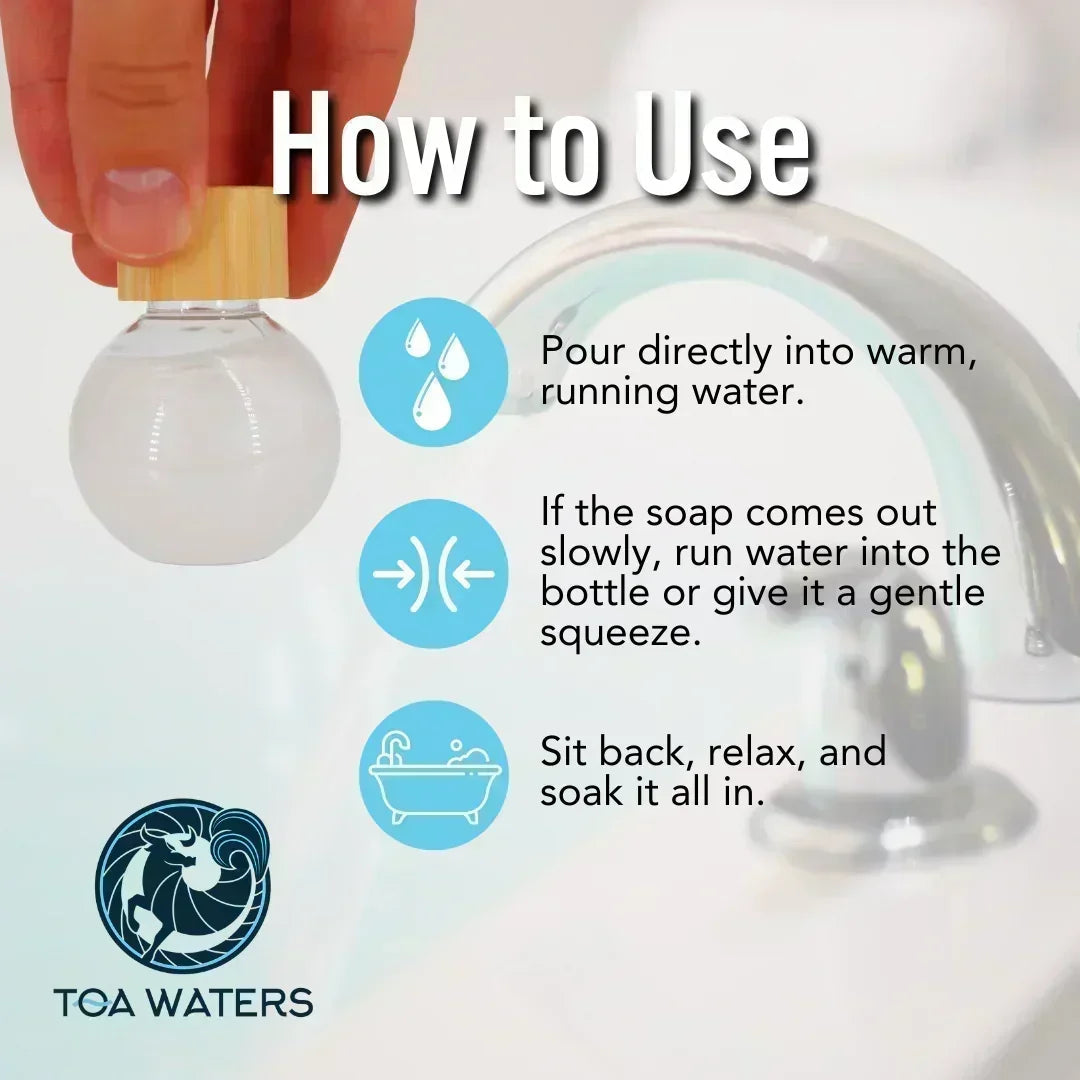 How to Use

Pour directly into warm, running water.

If the soap comes out slowly, run water into the bottle or give it a gentle squeeze.

Sit back, relax, and soak it all in.

TOA WATERS