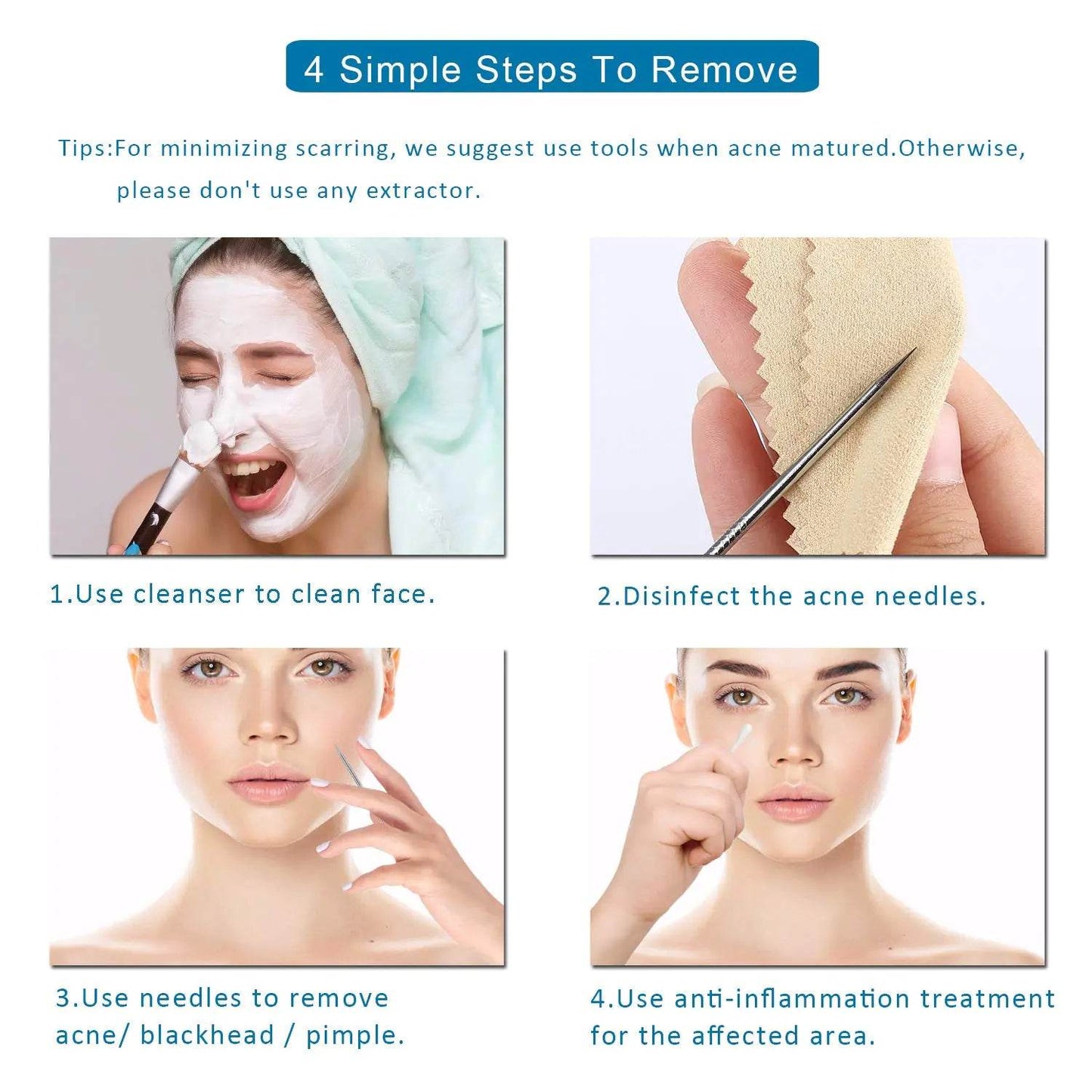 4 Simple Steps To Remove

Tips:For minimizing scarring, we suggest use tools when acne matured.Otherwise, please don't use any extractor.

1.Use cleanser to clean face.

2.Disinfect the acne needles.

3.Use needles to remove acne/ blackhead / pimple.

4.Use anti-inflammation treatment for the affected area.