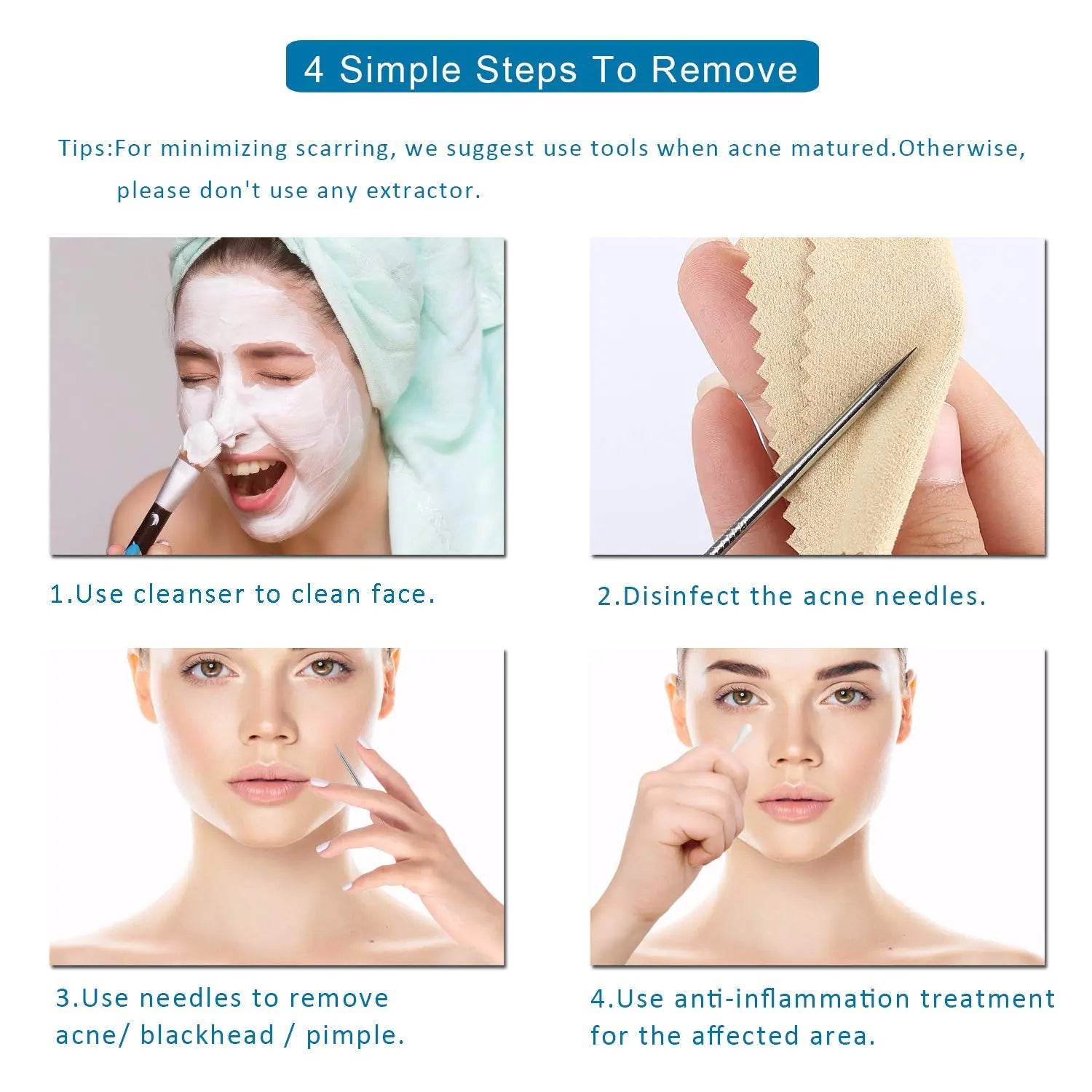 4 Simple Steps To Remove

Tips:For minimizing scarring, we suggest use tools when acne matured.Otherwise, please don't use any extractor.

1.Use cleanser to clean face.

2.Disinfect the acne needles.

3.Use needles to remove acne/ blackhead / pimple.

4.Use anti-inflammation treatment for the affected area.