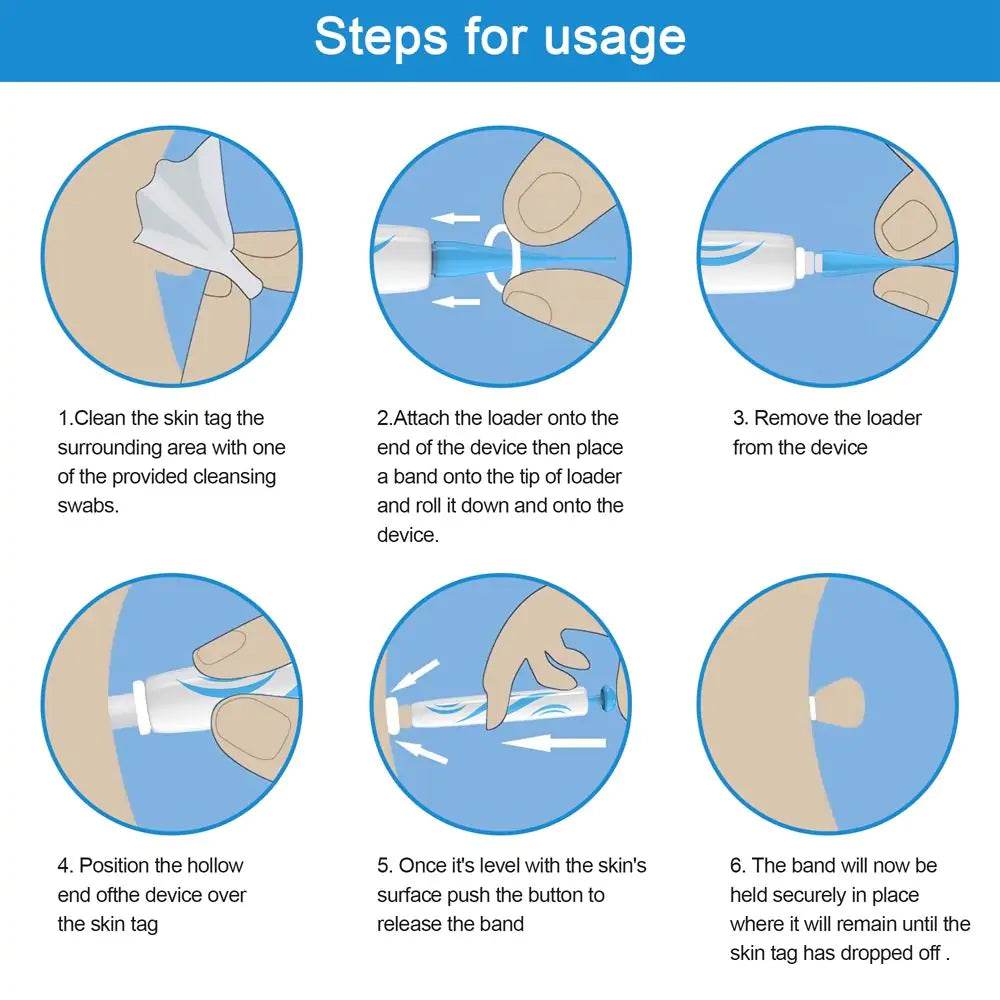 Steps for usage

1.Clean the skin tag the surrounding area with one of the provided cleansing swabs.

2.Attach the loader onto the end of the device then place a band onto the tip of loader and roll it down and onto the device.

3. Remove the loader from the device

4. Position the hollow end ofthe device over the skin tag

5. Once it's level with the skin's surface push the button to release the band

6. The band will now be held securely in place where it will remain until the skin tag has dropped off .