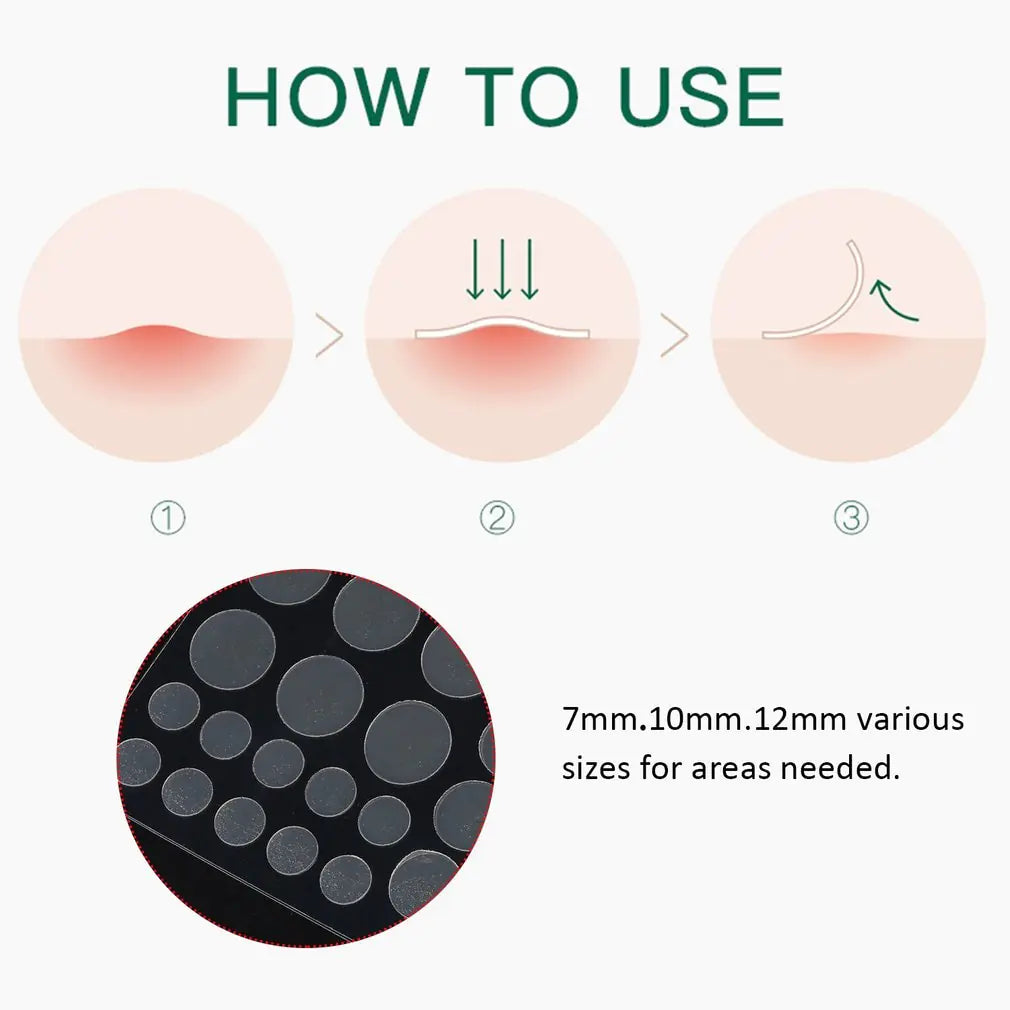 HOW TO USE

①

②

③

7mm.10mm.12mm various sizes for areas needed.