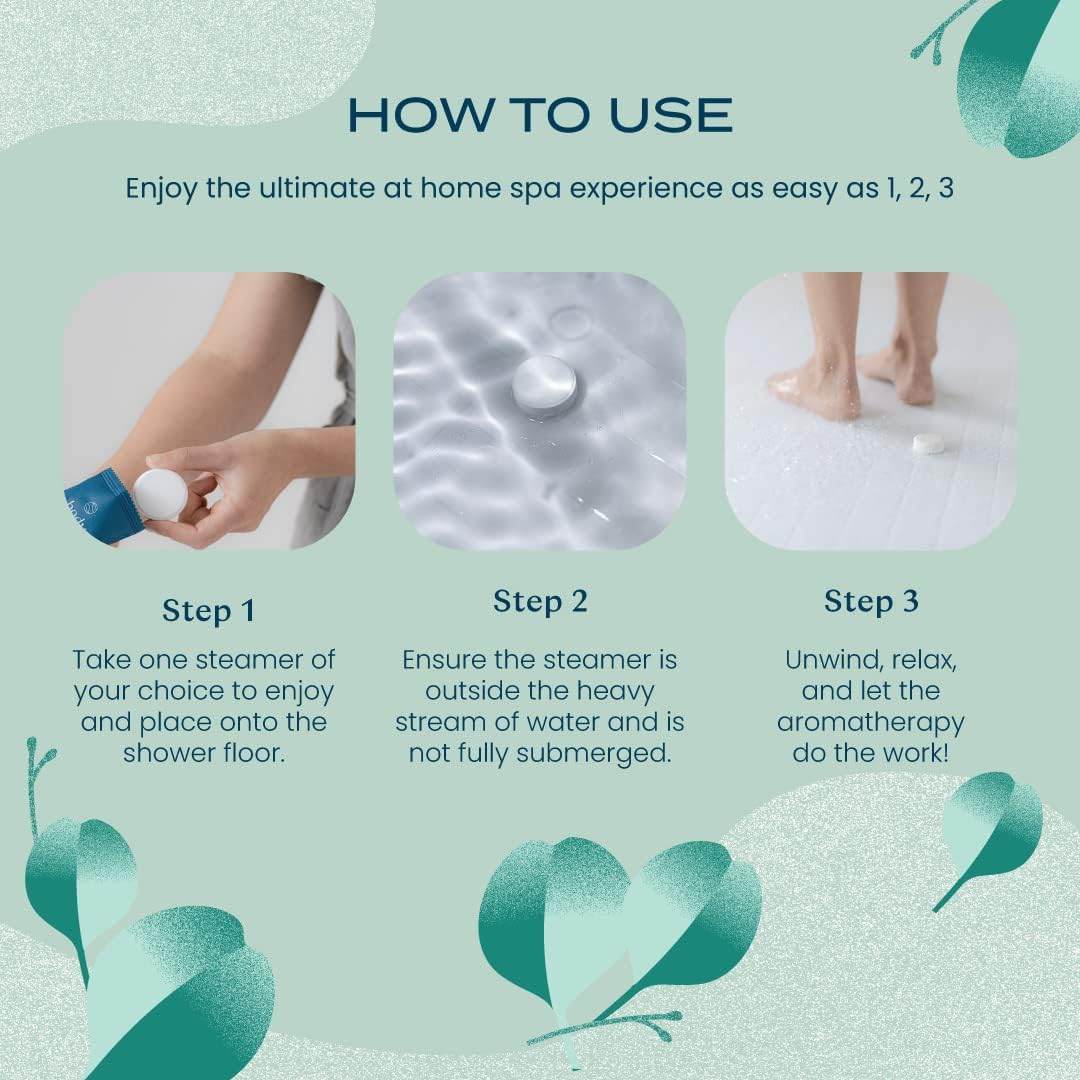 HOW TO USE

Enjoy the ultimate at home spa experience as easy as 1, 2, 3

Step 1

Take one steamer of your choice to enjoy and place onto the shower floor.

Step 2

Ensure the steamer is outside the heavy stream of water and is not fully submerged.

Step 3

Unwind, relax, and let the aromatherapy do the work!