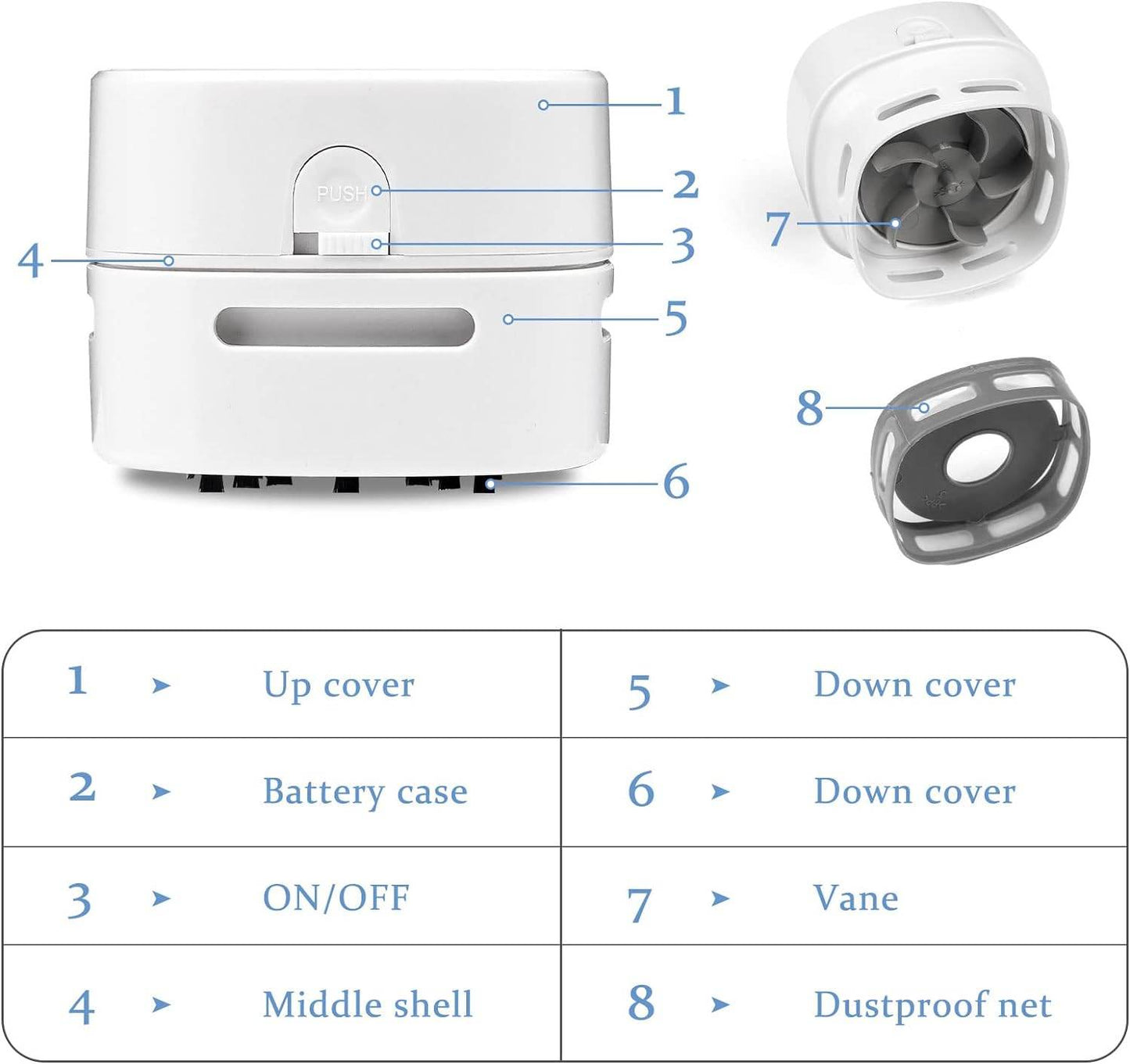 1
PUSH
2
3
4
5
6
7
8

| 1 | ➤ | Up cover | 5 | ➤ | Down cover |
|---|---|---|---|---|---|
| 2 | ➤ | Battery case | 6 | ➤ | Down cover |
| 3 | ➤ | ON/OFF | 7 | ➤ | Vane |
| 4 | ➤ | Middle shell | 8 | ➤ | Dustproof net |