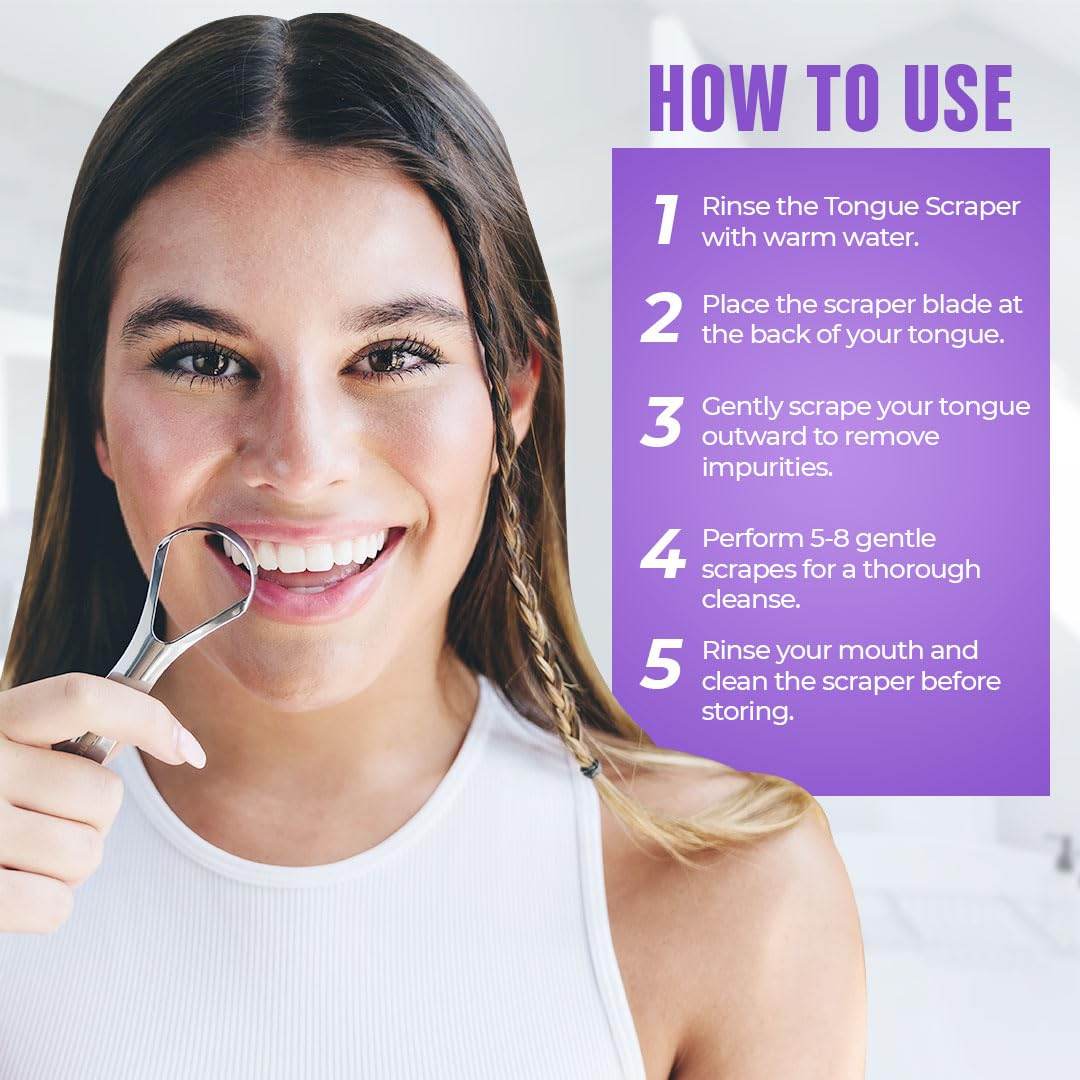 HOW TO USE

1 Rinse the Tongue Scraper with warm water.

2 Place the scraper blade at the back of your tongue.

3 Gently scrape your tongue outward to remove impurities.

4 Perform 5-8 gentle scrapes for a thorough cleanse.

5 Rinse your mouth and clean the scraper before storing.