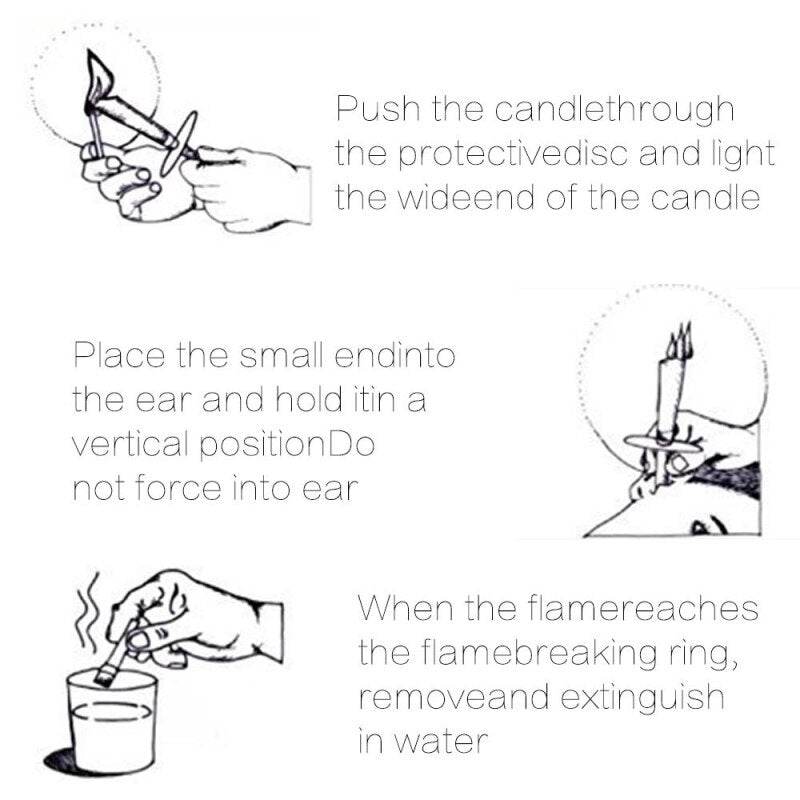 Push the candlethrough the protectivedisc and light the wideend of the candle

Place the small endinto the ear and hold itin a vertical positionDo not force into ear

When the flamereaches the flamebreaking ring, removeand extinguish in water