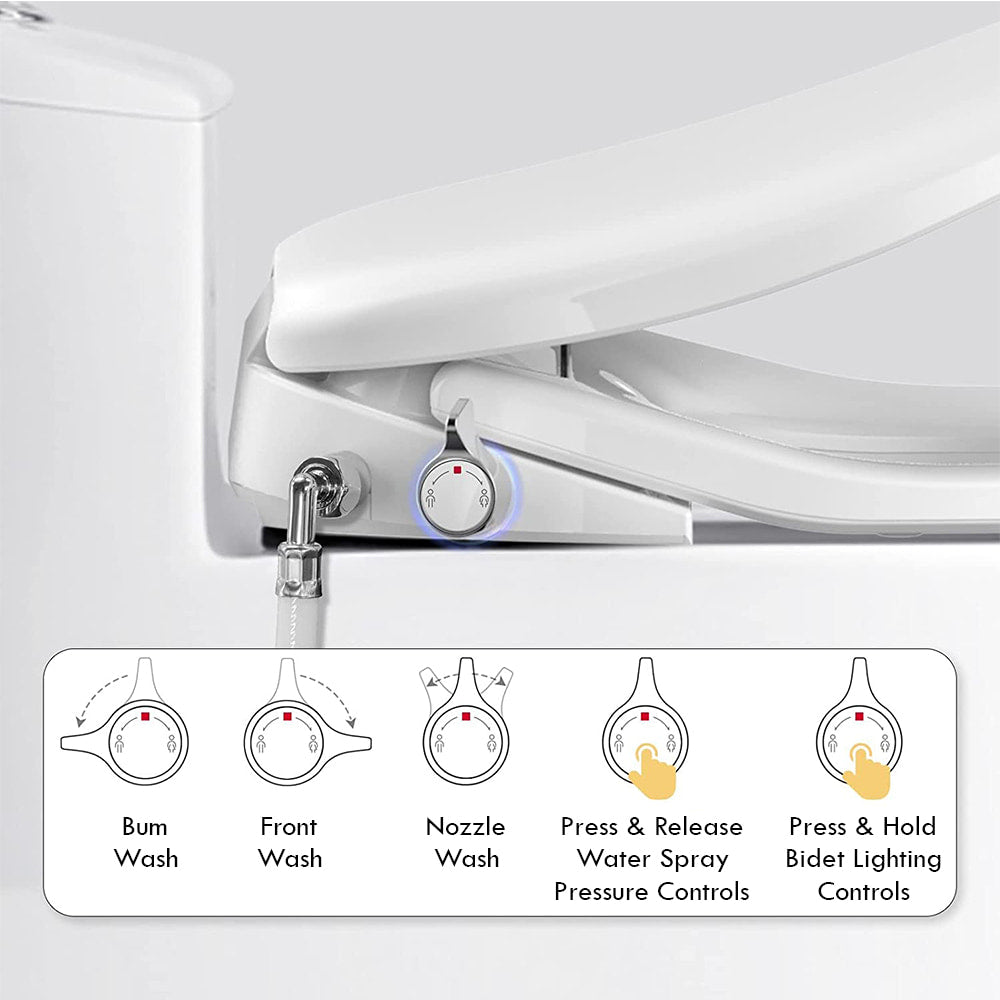 Bum Wash

Front Wash

Nozzle Wash

Press & Release Water Spray Pressure Controls

Press & Hold Bidet Lighting Controls