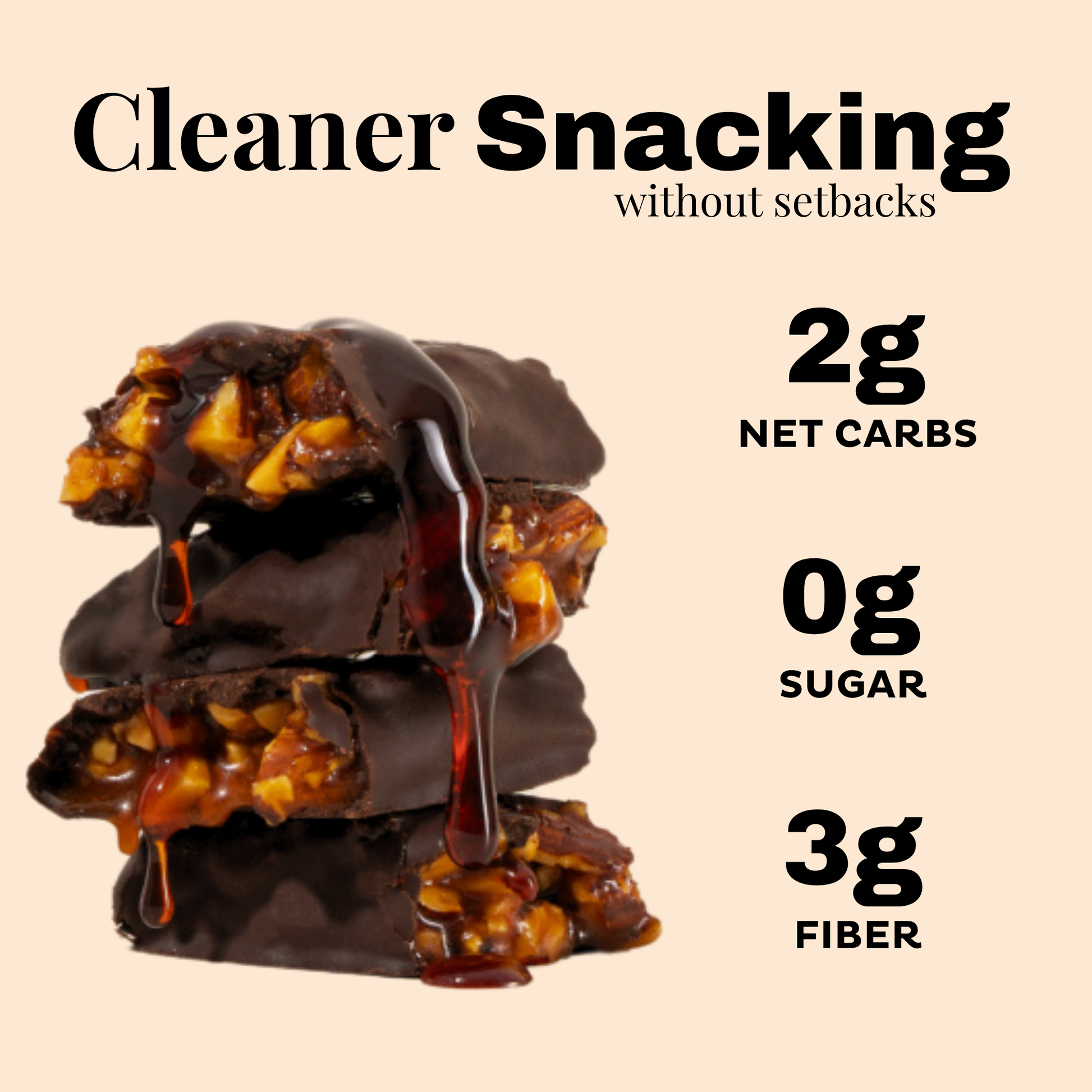 Cleaner Snacking
without setbacks

2g
NET CARBS

0g
SUGAR

3g
FIBER