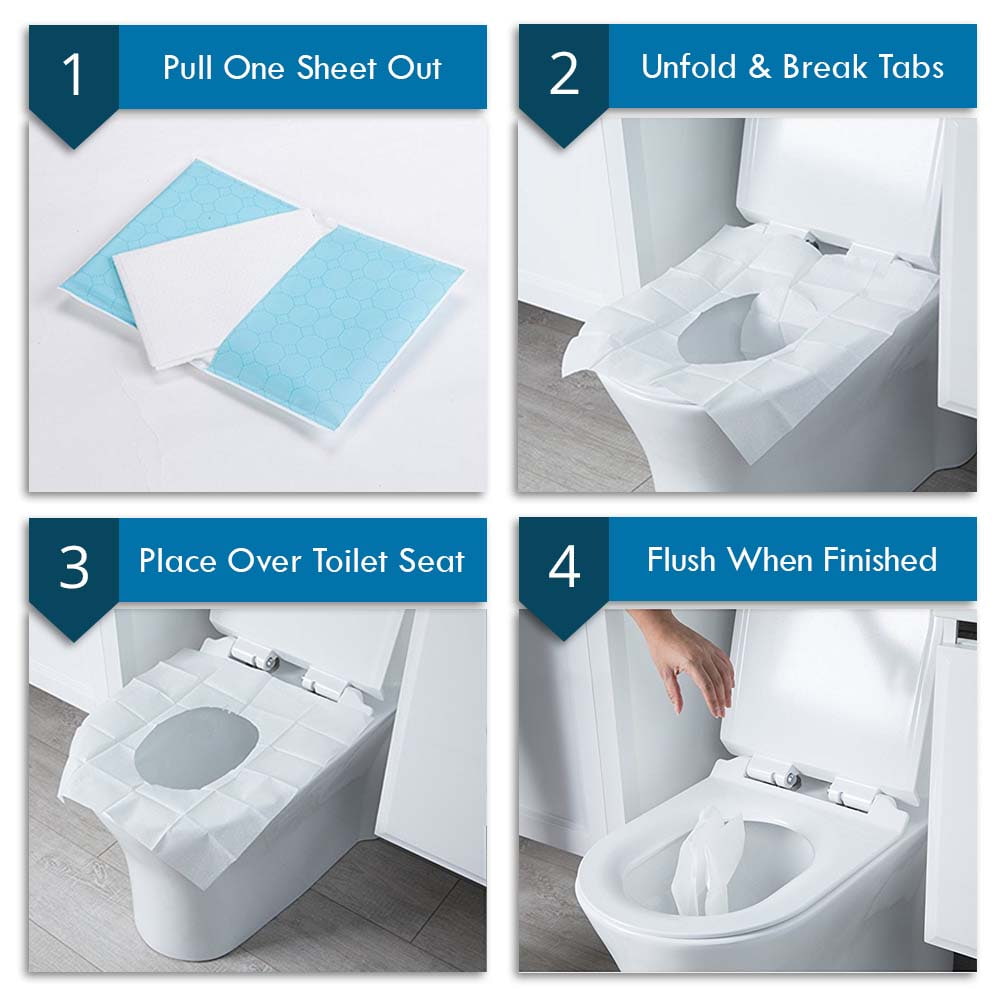 1 Pull One Sheet Out

2 Unfold & Break Tabs

3 Place Over Toilet Seat

4 Flush When Finished