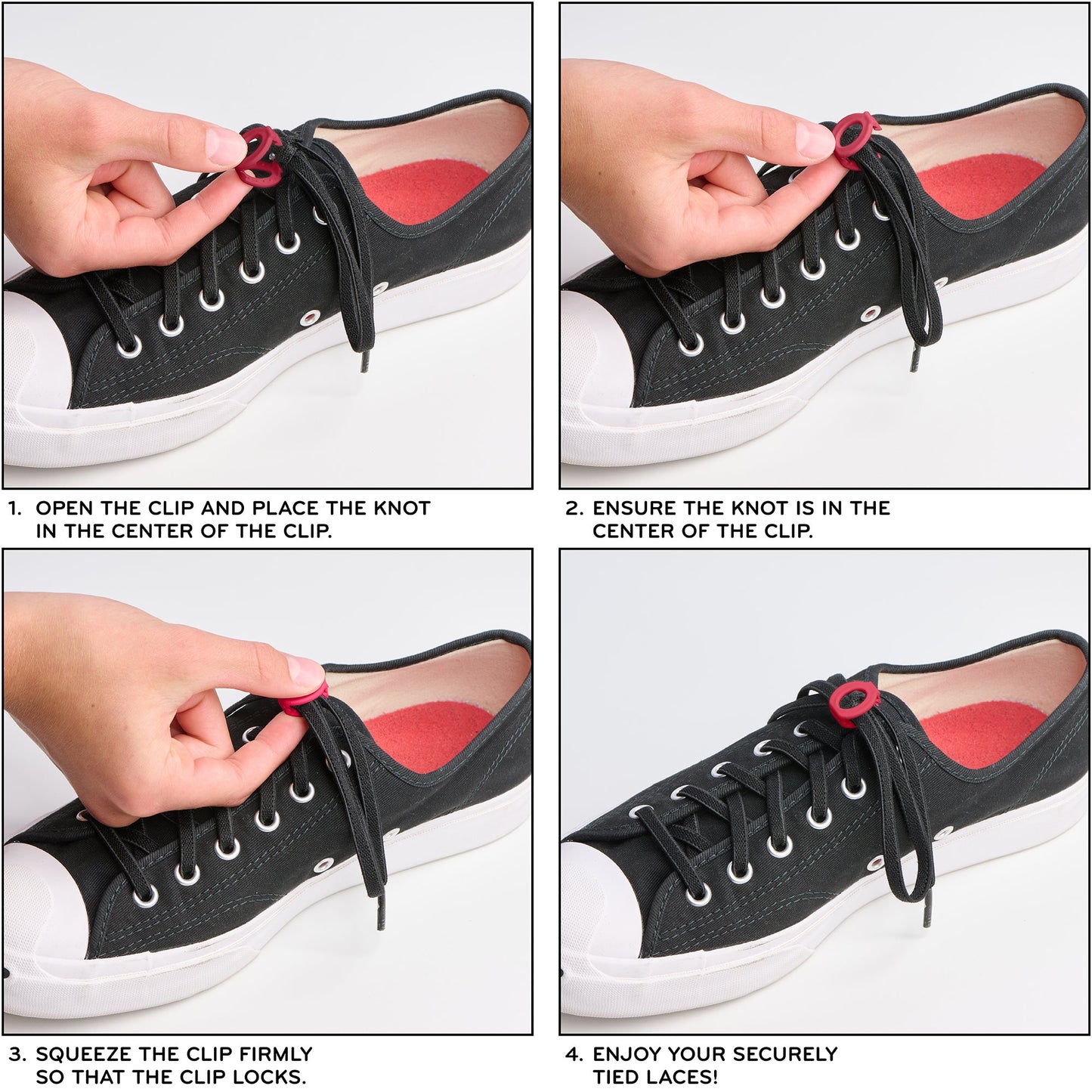 1. OPEN THE CLIP AND PLACE THE KNOT IN THE CENTER OF THE CLIP.

2. ENSURE THE KNOT IS IN THE CENTER OF THE CLIP.

3. SQUEEZE THE CLIP FIRMLY SO THAT THE CLIP LOCKS.

4. ENJOY YOUR SECURELY TIED LACES!