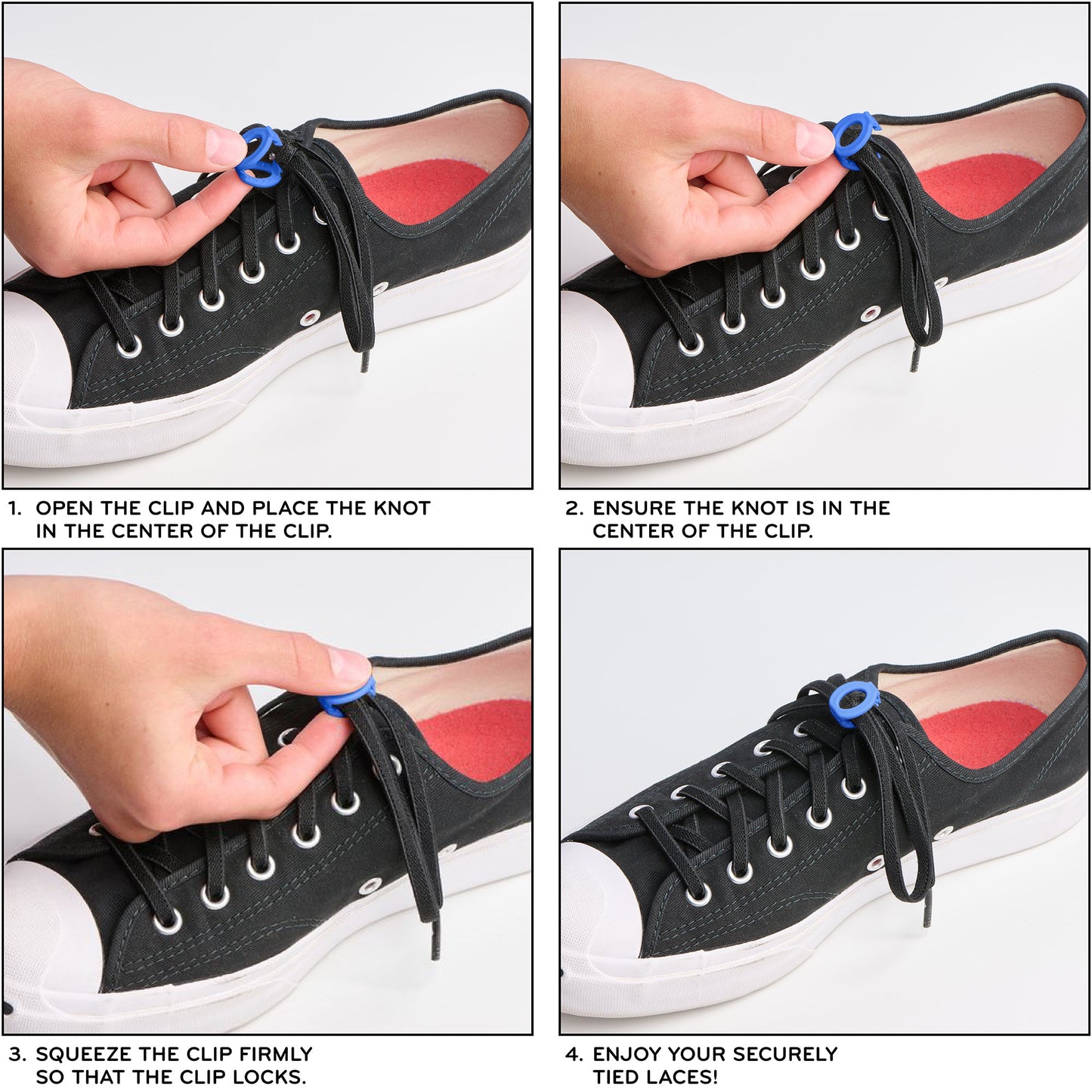 1. OPEN THE CLIP AND PLACE THE KNOT IN THE CENTER OF THE CLIP.

2. ENSURE THE KNOT IS IN THE CENTER OF THE CLIP.

3. SQUEEZE THE CLIP FIRMLY SO THAT THE CLIP LOCKS.

4. ENJOY YOUR SECURELY TIED LACES!