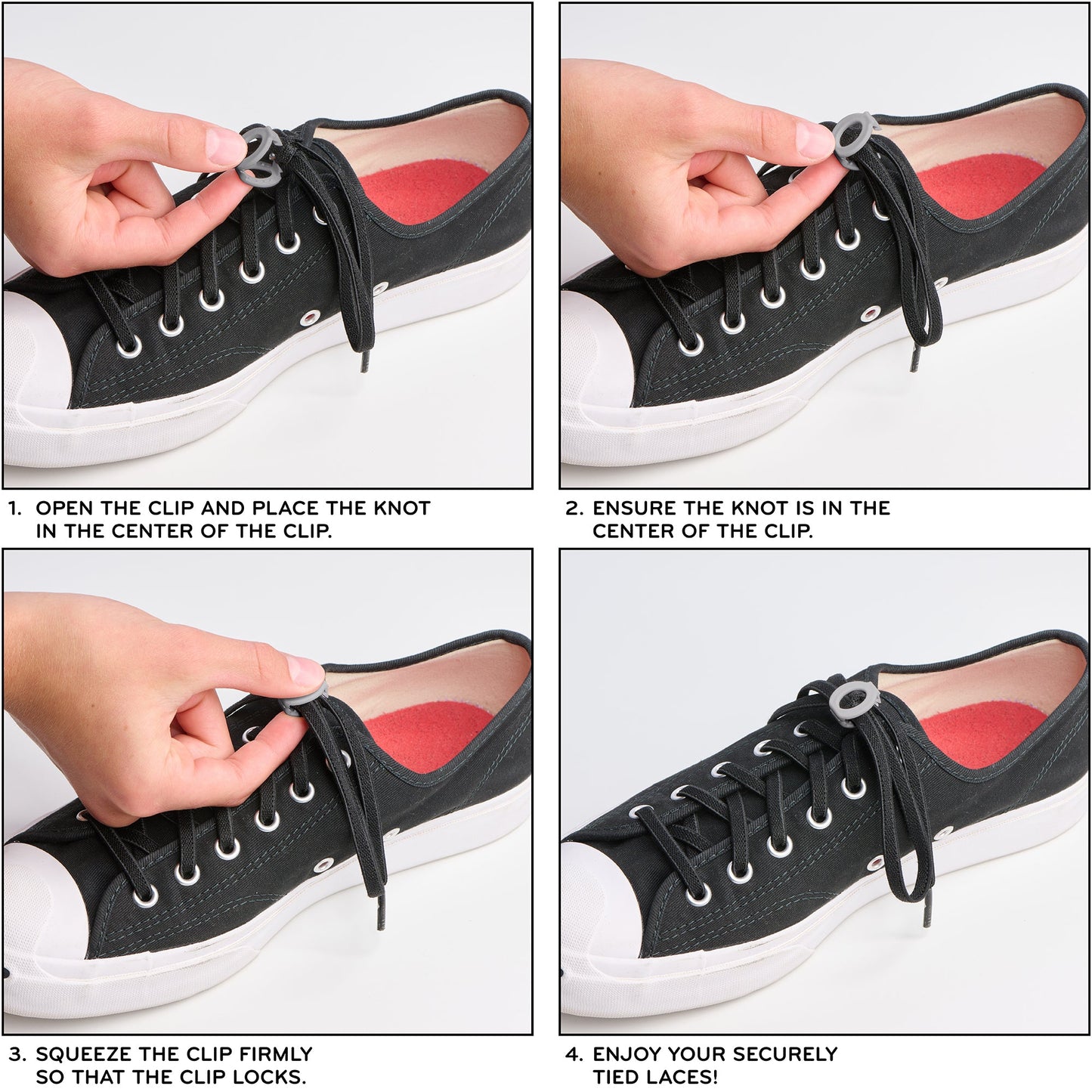 1. OPEN THE CLIP AND PLACE THE KNOT IN THE CENTER OF THE CLIP.

2. ENSURE THE KNOT IS IN THE CENTER OF THE CLIP.

3. SQUEEZE THE CLIP FIRMLY SO THAT THE CLIP LOCKS.

4. ENJOY YOUR SECURELY TIED LACES!