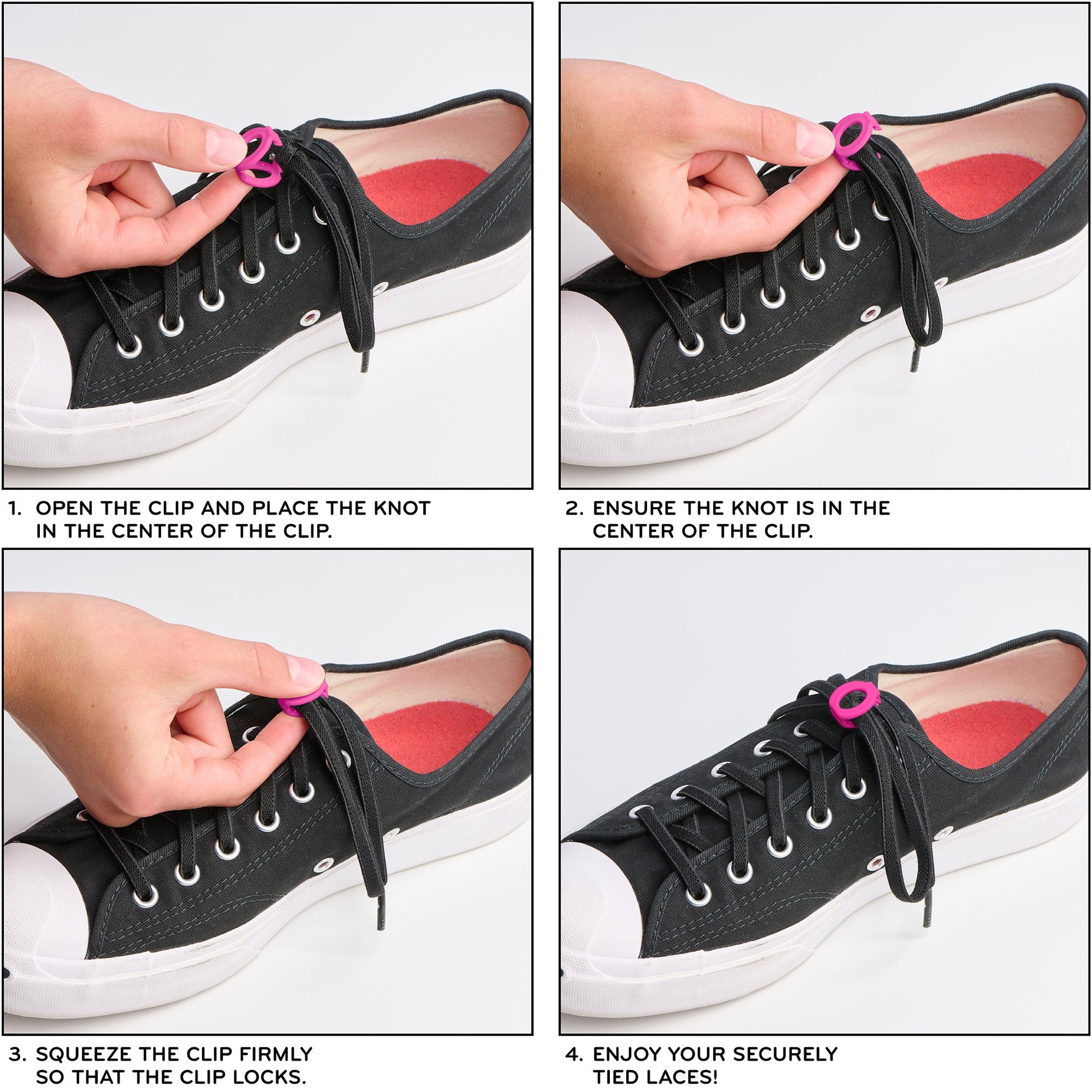 1. OPEN THE CLIP AND PLACE THE KNOT IN THE CENTER OF THE CLIP.

2. ENSURE THE KNOT IS IN THE CENTER OF THE CLIP.

3. SQUEEZE THE CLIP FIRMLY SO THAT THE CLIP LOCKS.

4. ENJOY YOUR SECURELY TIED LACES!