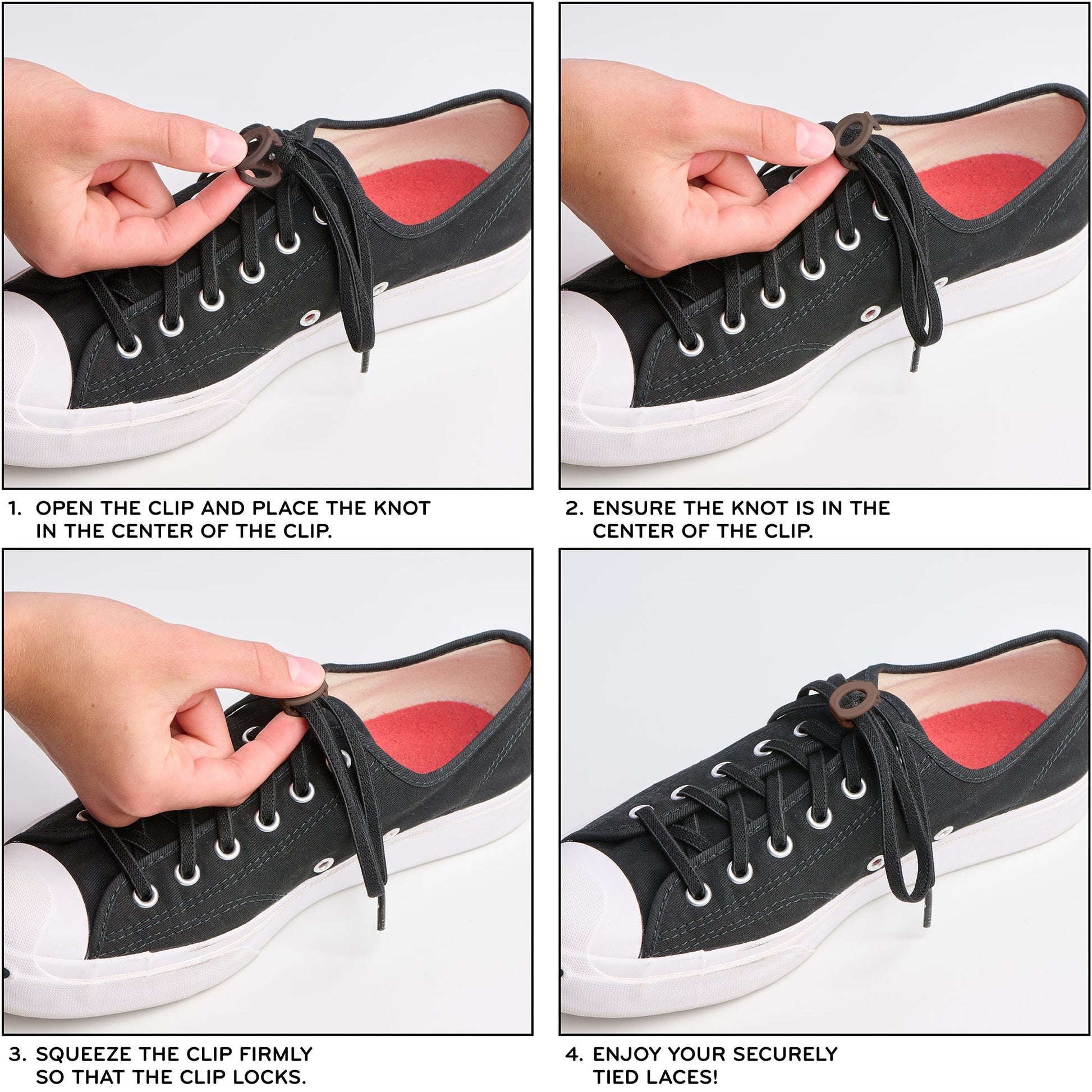 1. OPEN THE CLIP AND PLACE THE KNOT IN THE CENTER OF THE CLIP.

2. ENSURE THE KNOT IS IN THE CENTER OF THE CLIP.

3. SQUEEZE THE CLIP FIRMLY SO THAT THE CLIP LOCKS.

4. ENJOY YOUR SECURELY TIED LACES!