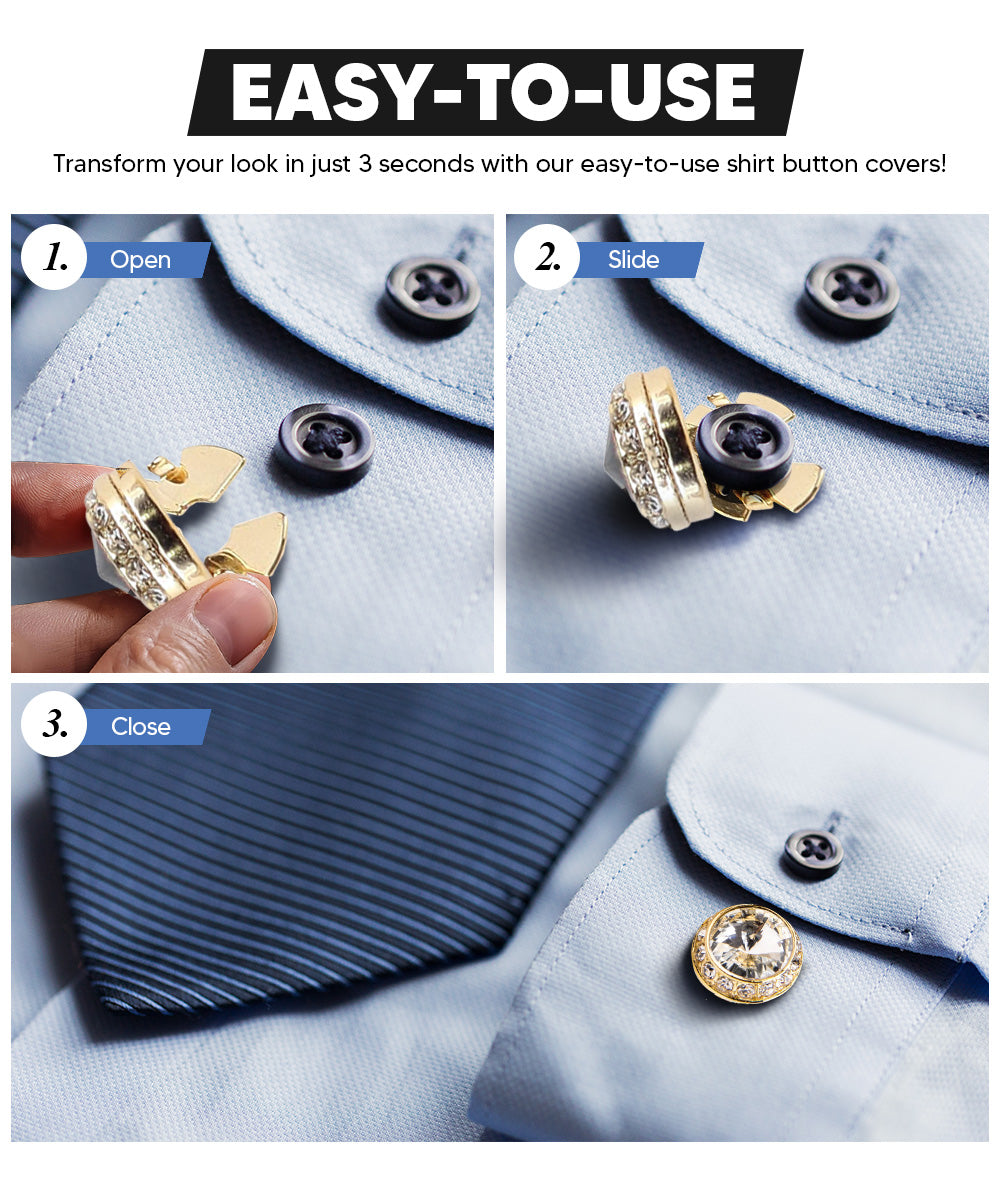 EASY-TO-USE

Transform your look in just 3 seconds with our easy-to-use shirt button covers!

1. Open

2. Slide

3. Close