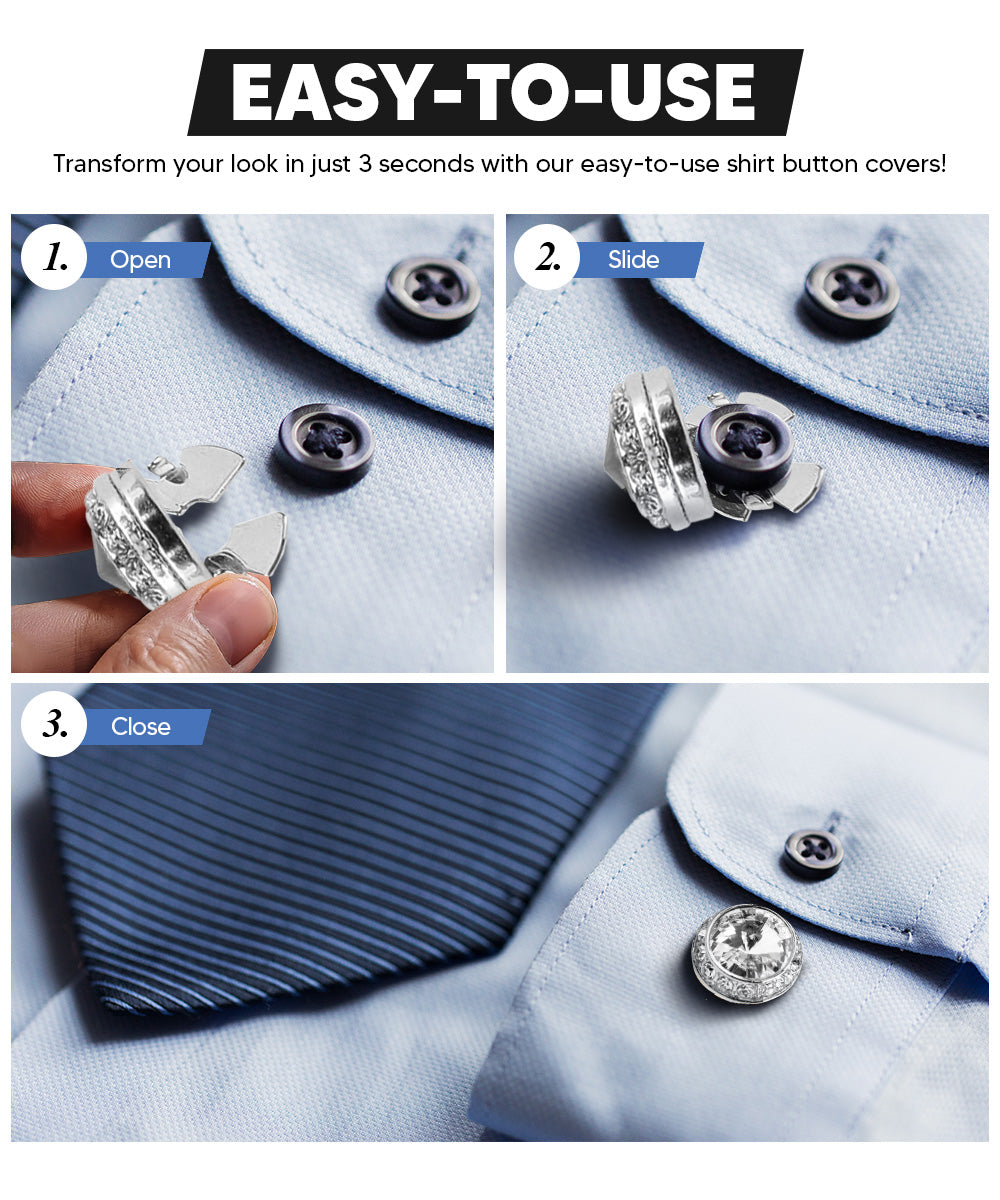 EASY-TO-USE

Transform your look in just 3 seconds with our easy-to-use shirt button covers!

1. Open

2. Slide

3. Close