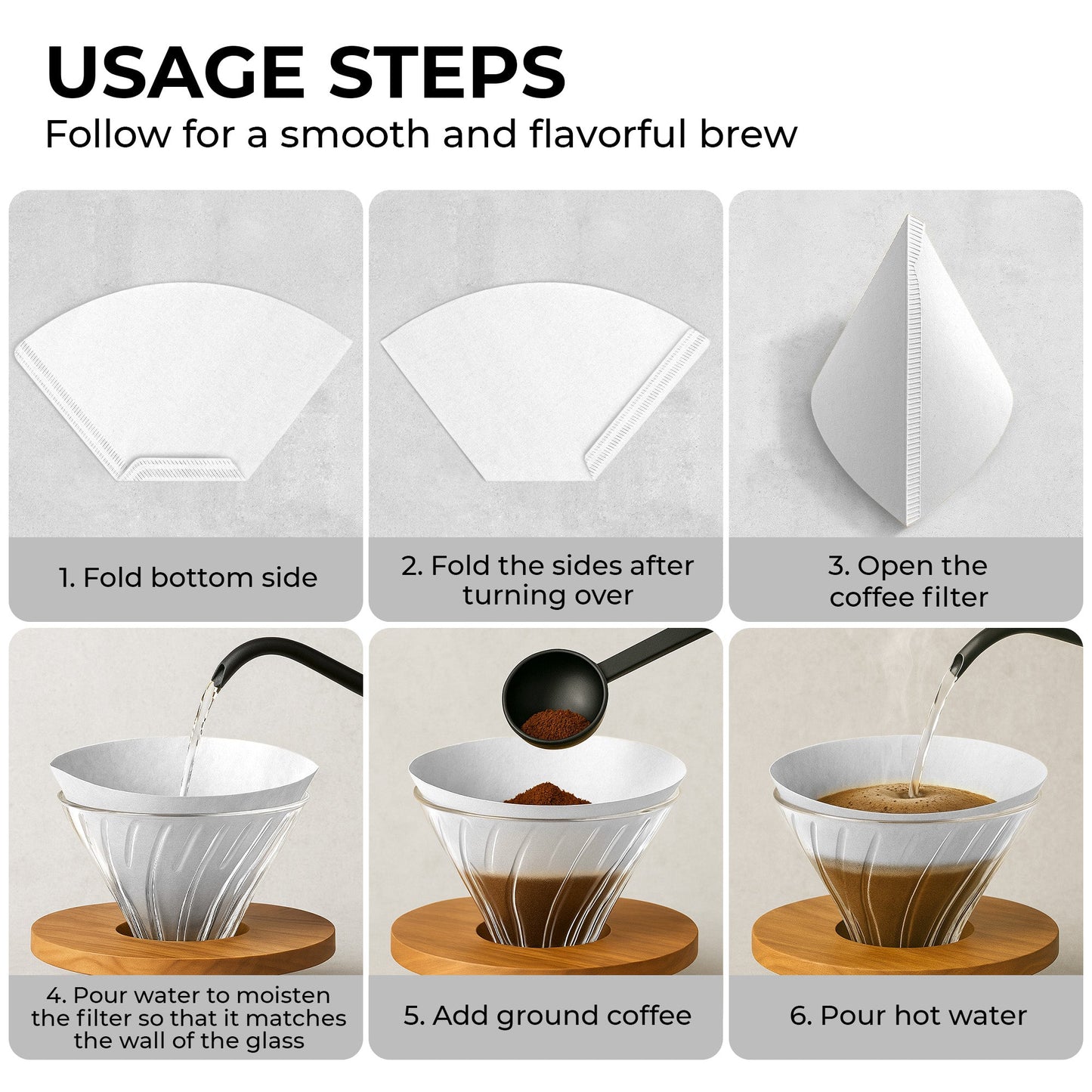 USAGE STEPS
Follow for a smooth and flavorful brew

1. Fold bottom side

2. Fold the sides after turning over

3. Open the coffee filter

4. Pour water to moisten the filter so that it matches the wall of the glass

5. Add ground coffee

6. Pour hot water