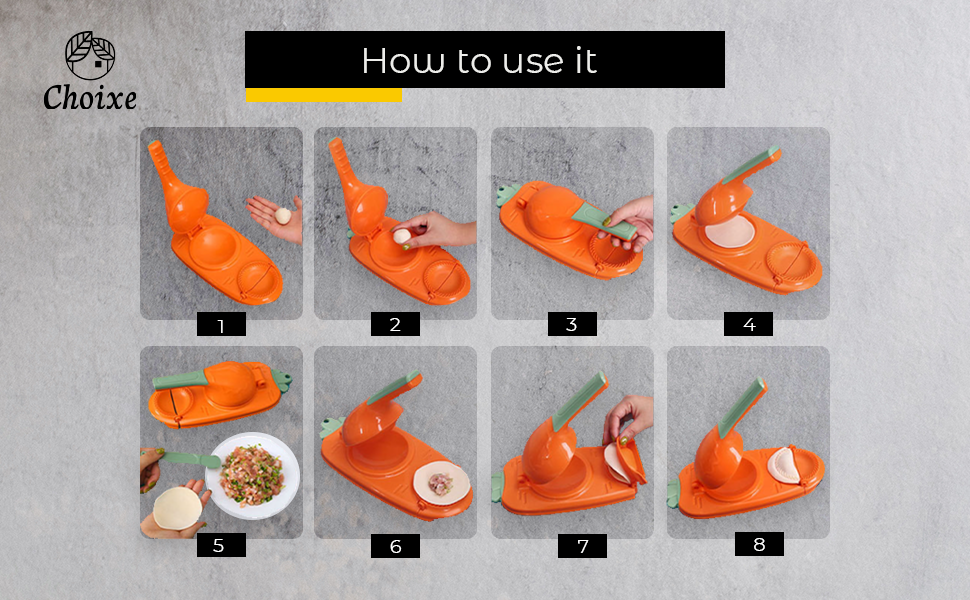 Choixe

How to use it

1

2

3

4

5

6

7

8