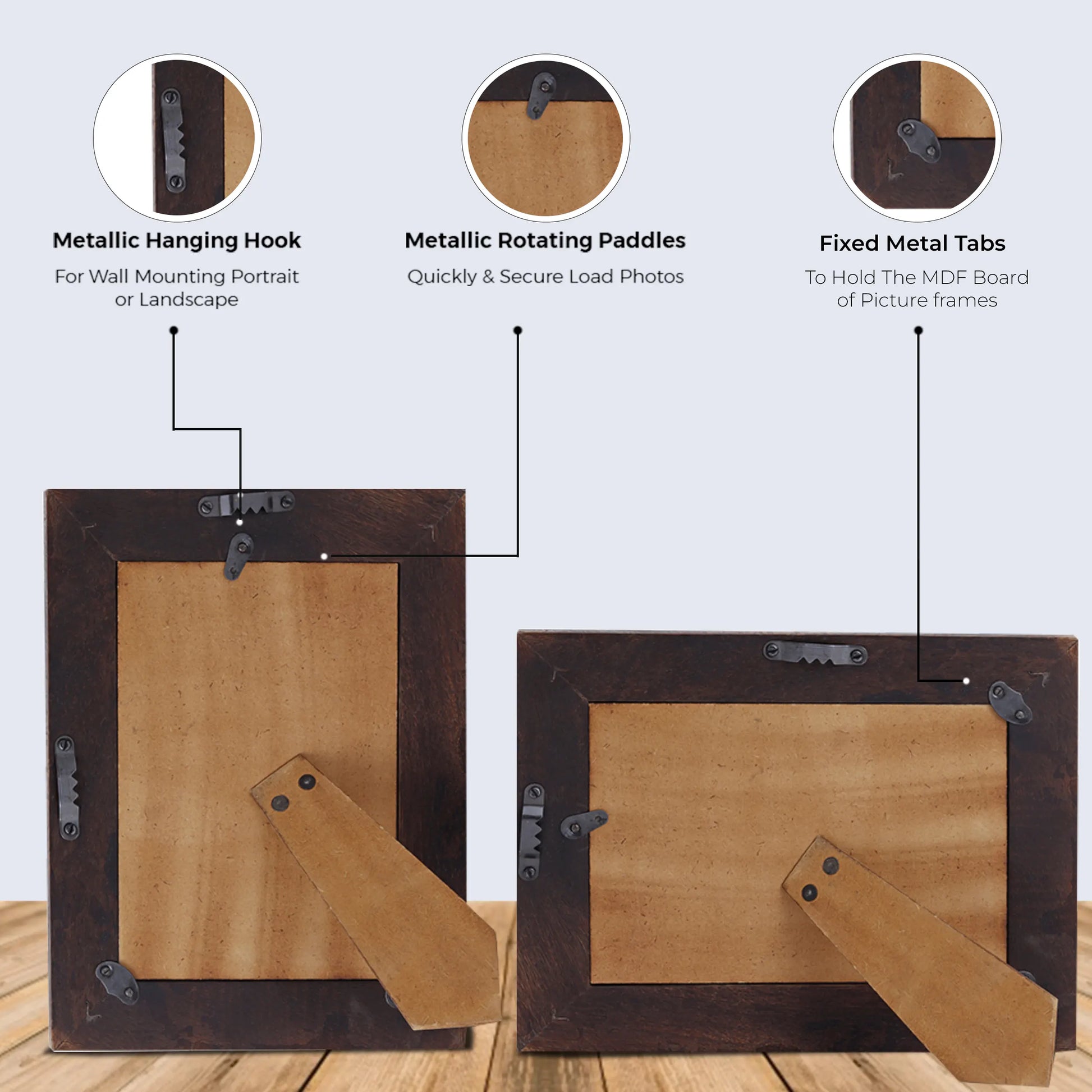 Metallic Hanging Hook

For Wall Mounting Portrait or Landscape

Metallic Rotating Paddles

Quickly & Secure Load Photos

Fixed Metal Tabs

To Hold The MDF Board of Picture frames