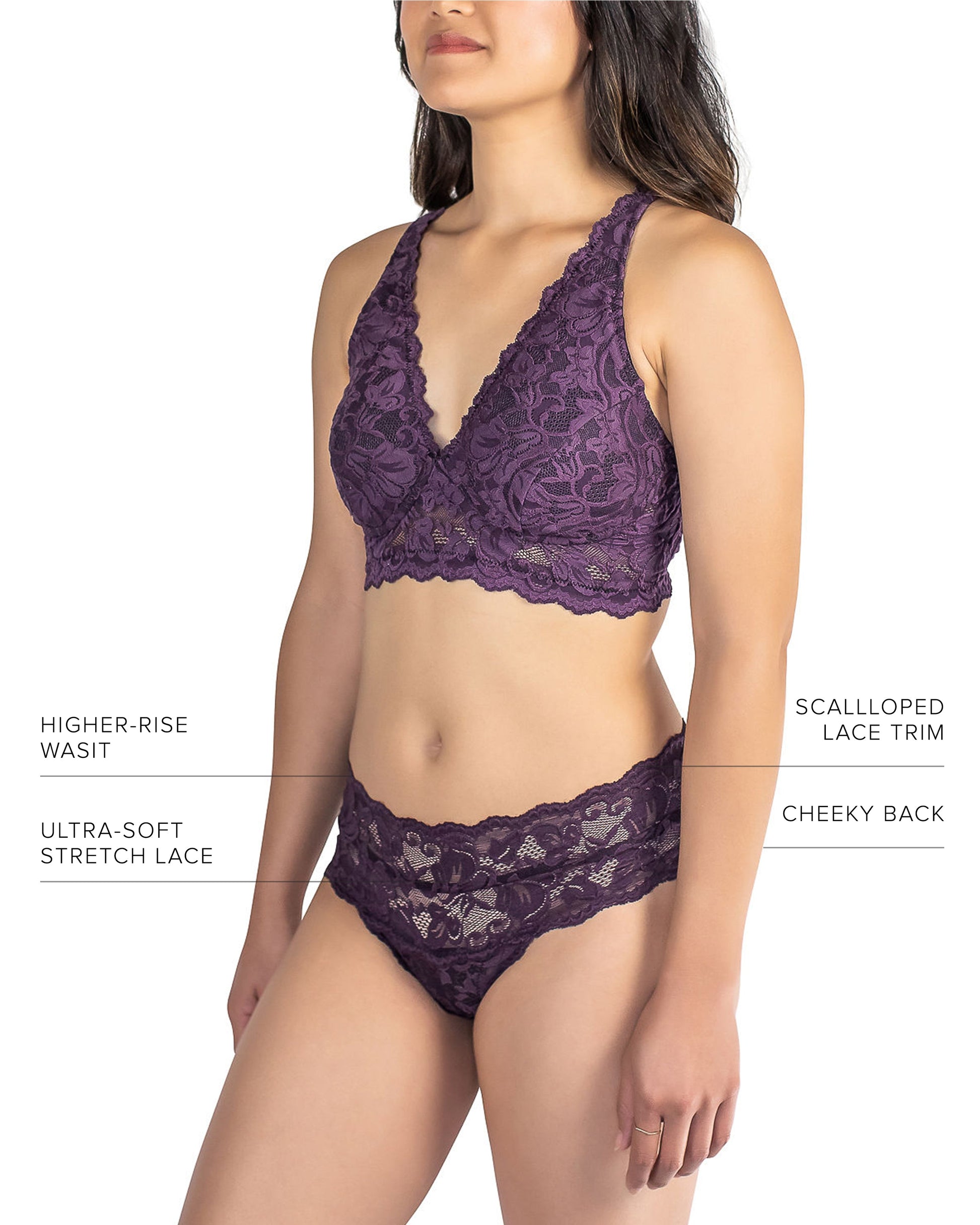 HIGHER-RISE WASIT

ULTRA-SOFT STRETCH LACE

SCALLLOPED LACE TRIM

CHEEKY BACK