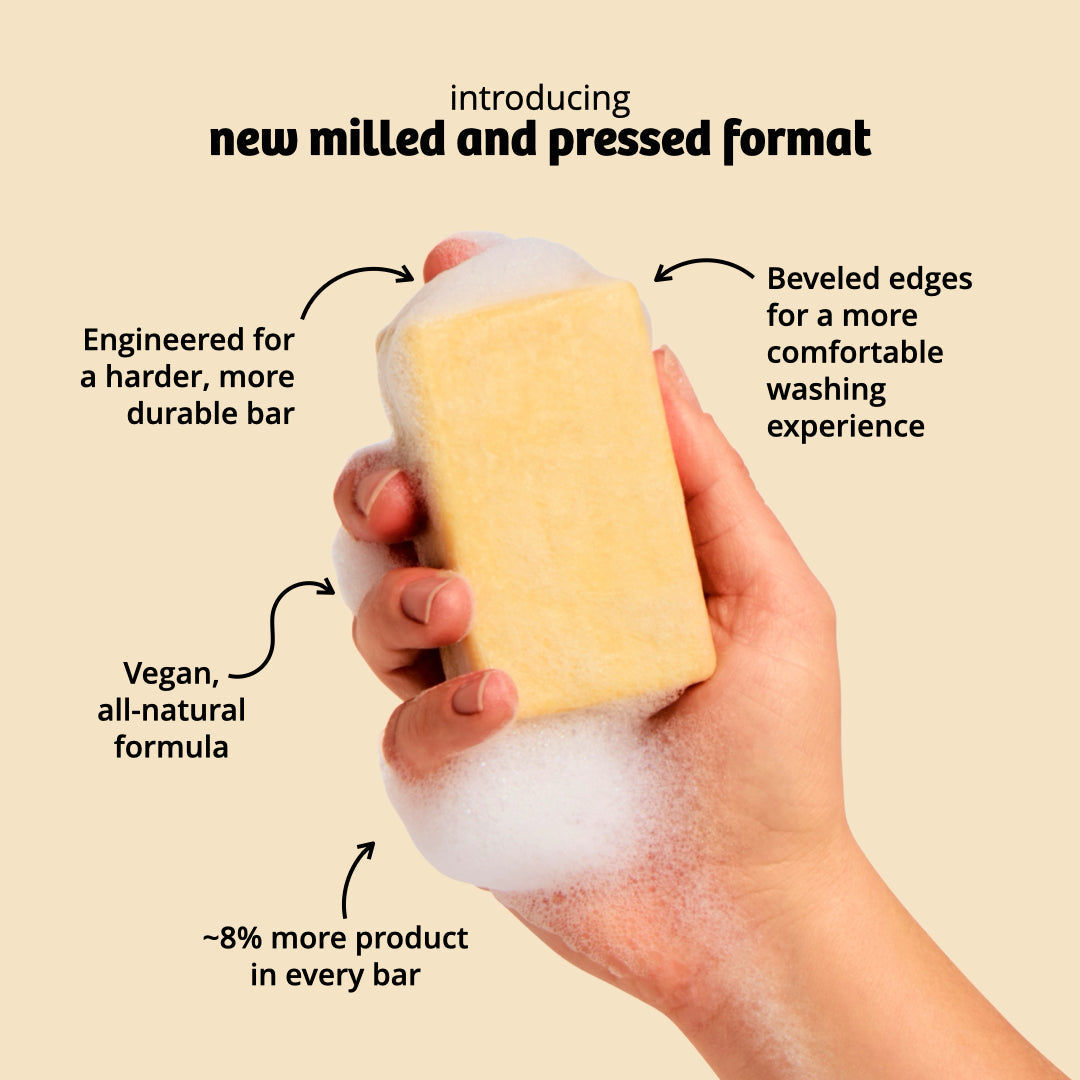 introducing
new milled and pressed format

Engineered for a harder, more durable bar

Beveled edges for a more comfortable washing experience

Vegan, all-natural formula

~8% more product in every bar